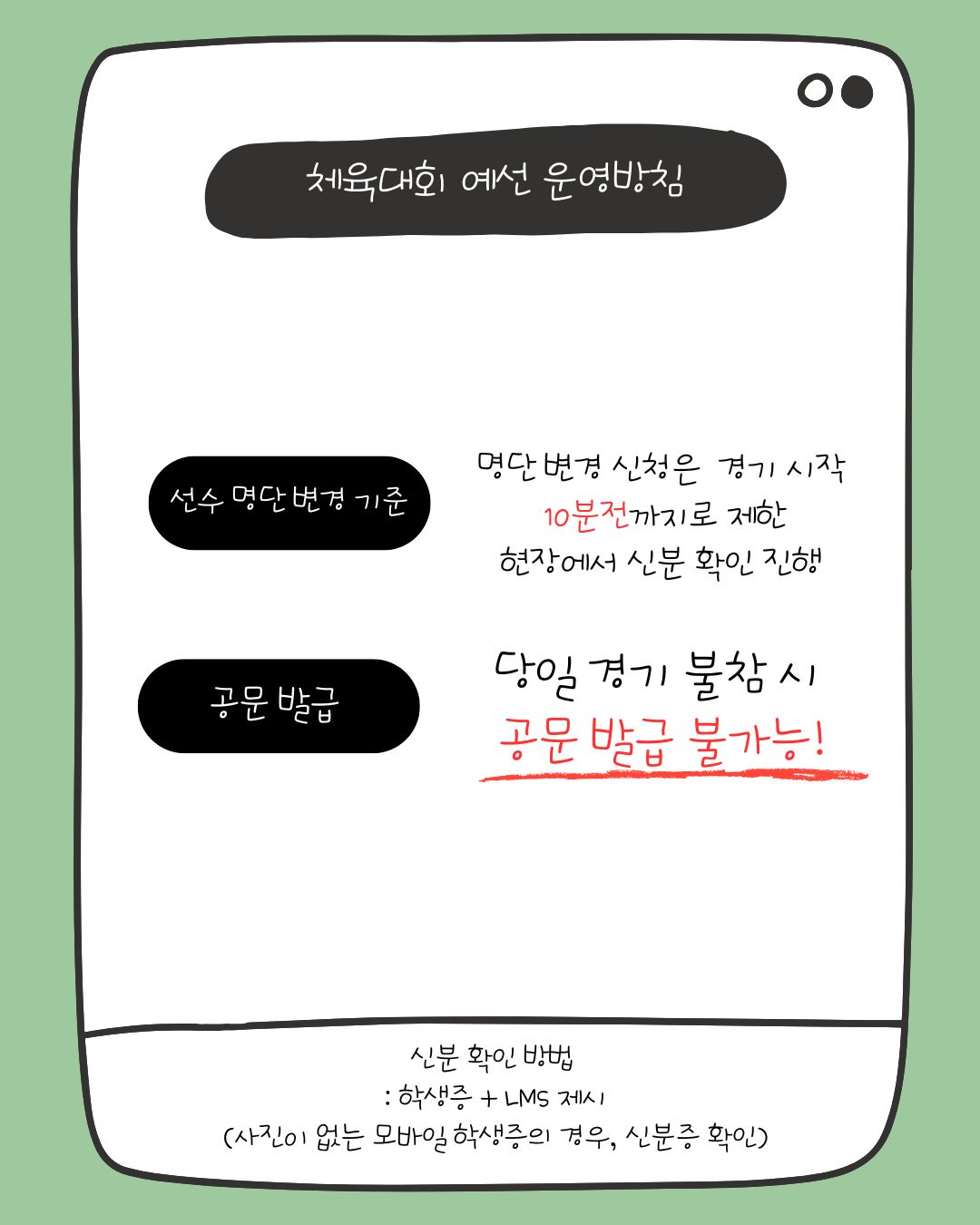 체육대회 예선 운영방침

선수 명단 변경 기준

명단 변경 신청은 경기 시작 10분전까지로 제한 현장에서 신분 확인 진행

공문 발급

당일 경기 불참 시
공문 발급 불가능!

신분 확인 방법
: 학생증 + LMS 제시
(사진이 없는 모바일 학생증의 경우, 신분증 확인)